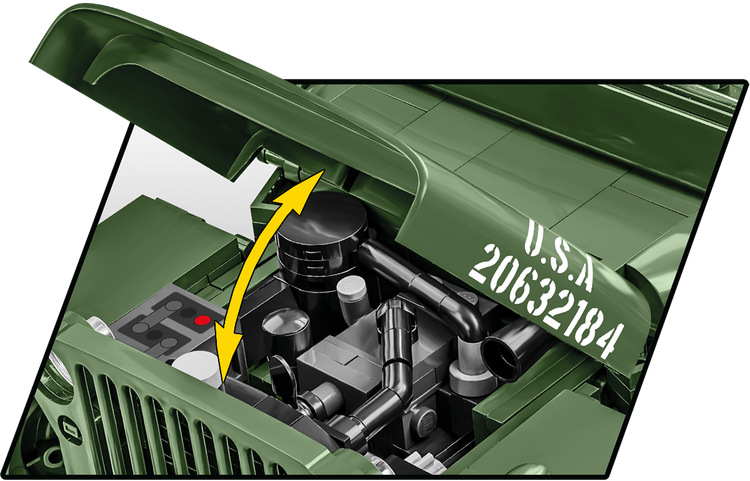 U.S.A
20632184