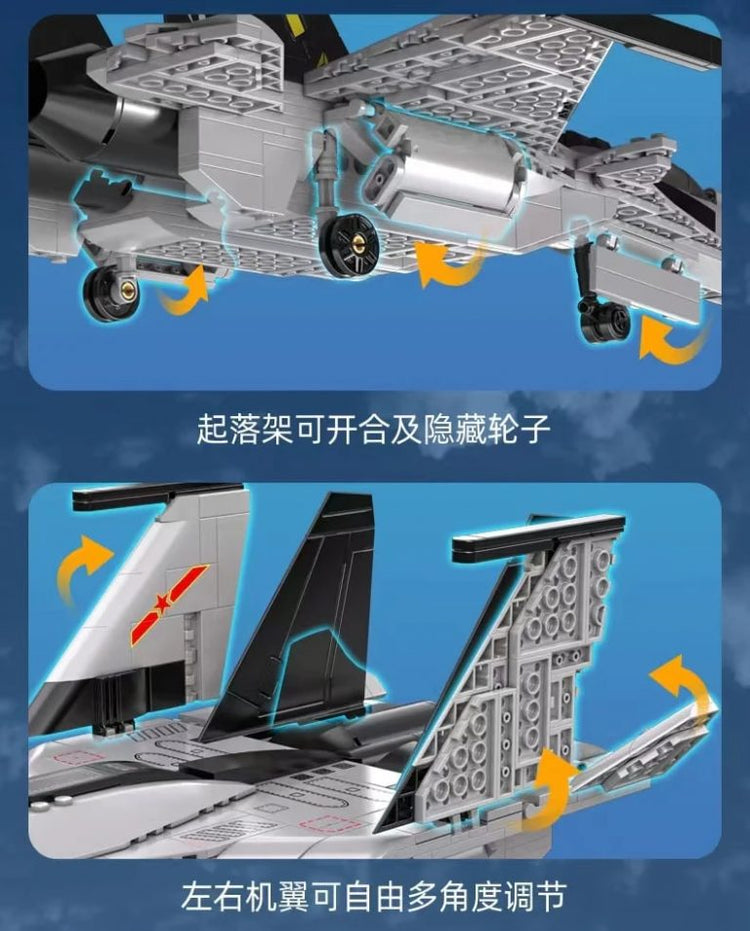 起落架可开合及隐藏轮子

左右机翼可自由多角度调节