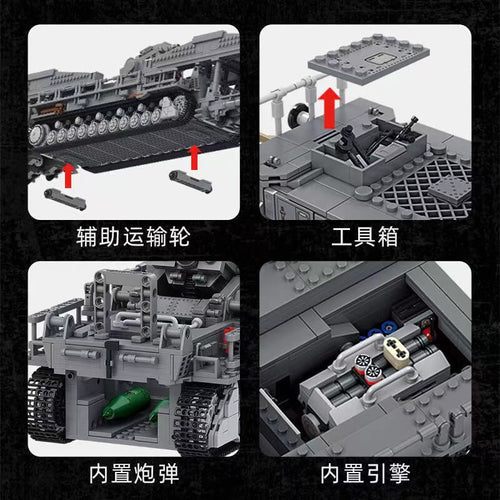 辅助运输轮

工具箱

内置炮弹

内置引擎