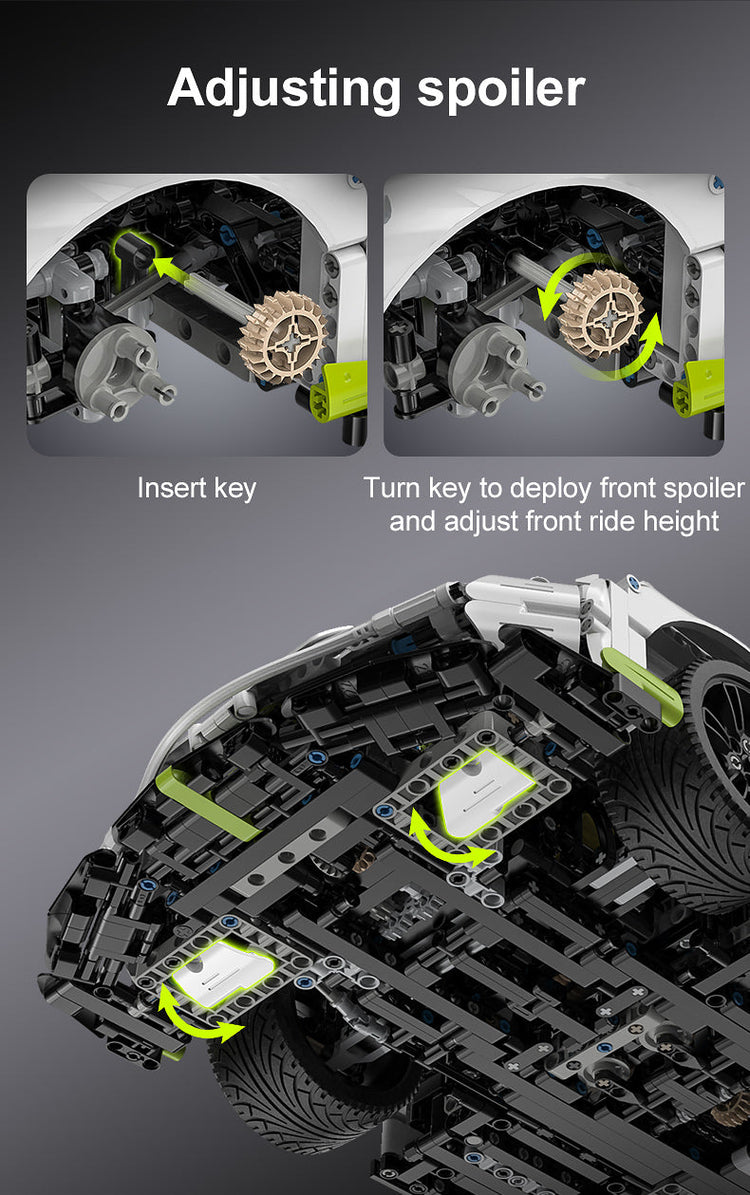 Adjusting spoiler

Insert key

Turn key to deploy front spoiler and adjust front ride height