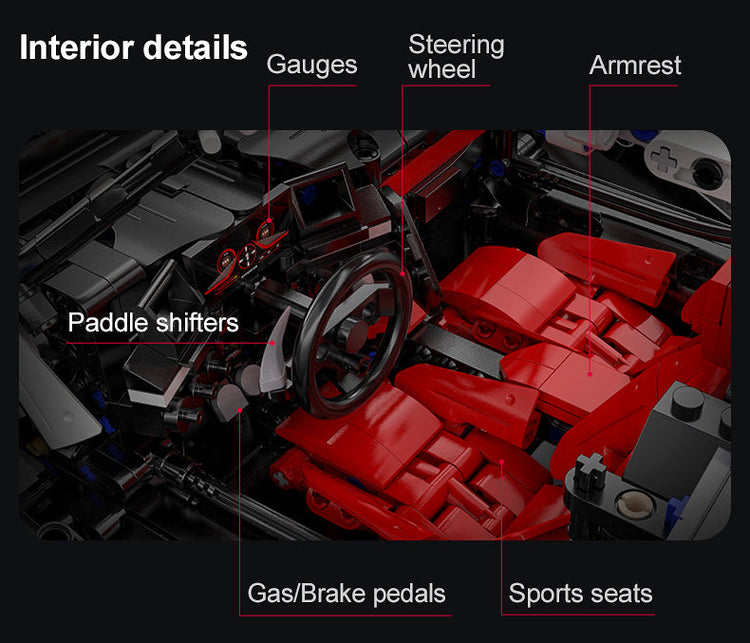 Interior details

Gauges

Steering wheel

Armrest

Paddle shifters

Gas/Brake pedals

Sports seats