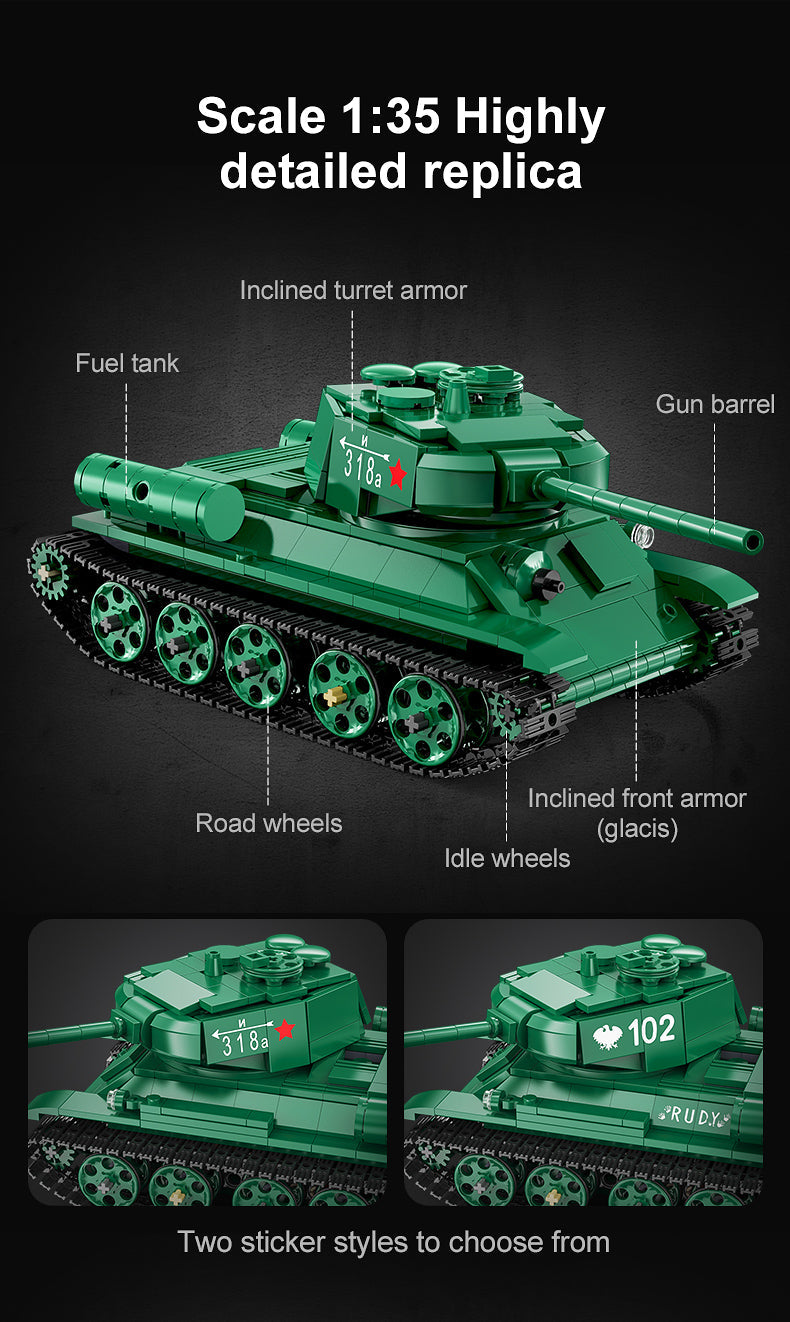 Scale 1:35 Highly detailed replica

Inclined turret armor

Fuel tank

Gun barrel

и
318a

Road wheels

Inclined front armor (glacis)

Idle wheels

и
318a

102

RUDY

Two sticker styles to choose from