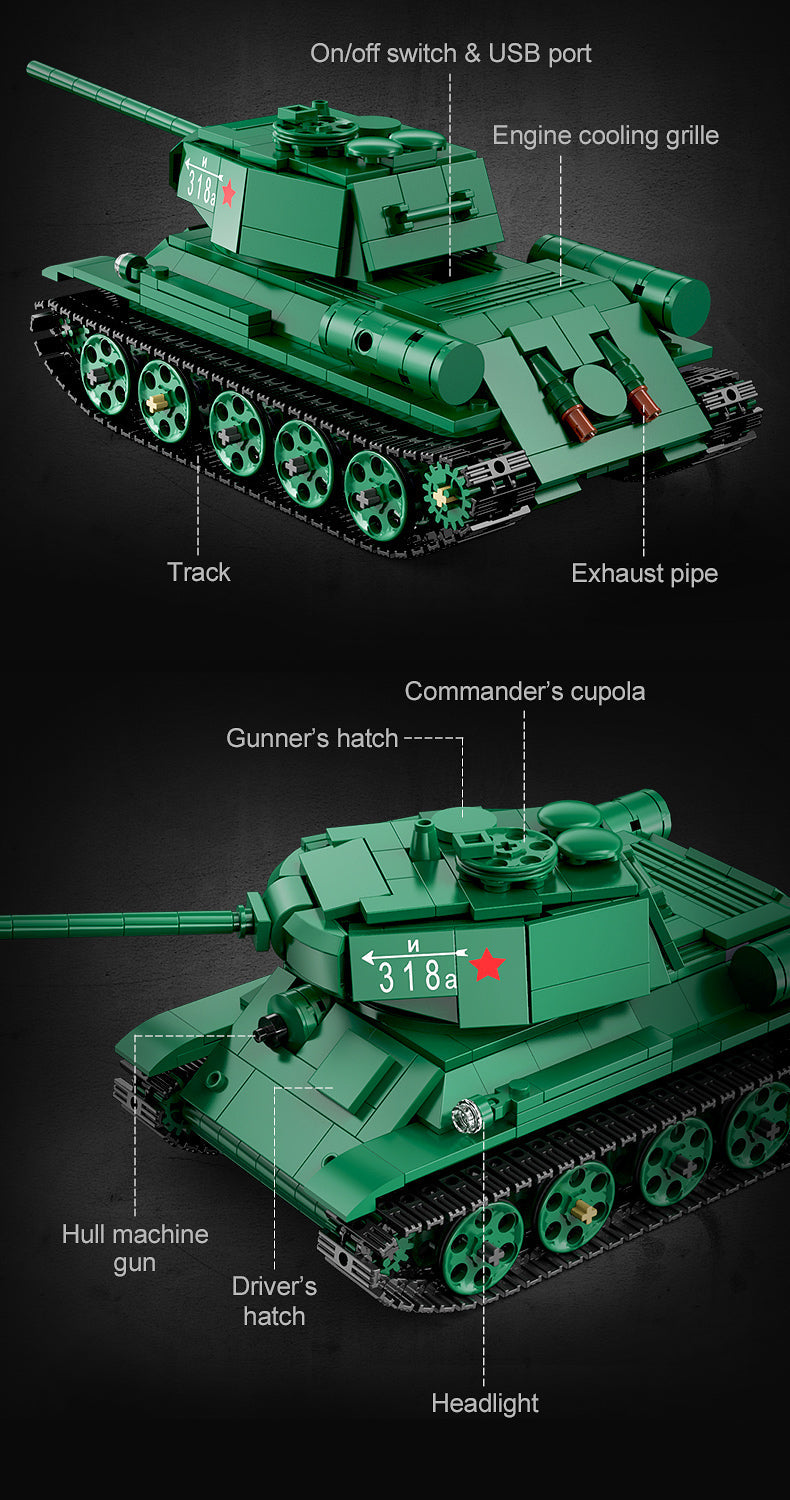 On/off switch & USB port

Engine cooling grille

и
318a

Track

Exhaust pipe

Commander's cupola

Gunner's hatch

и
318a

Hull machine gun

Driver's hatch

Headlight