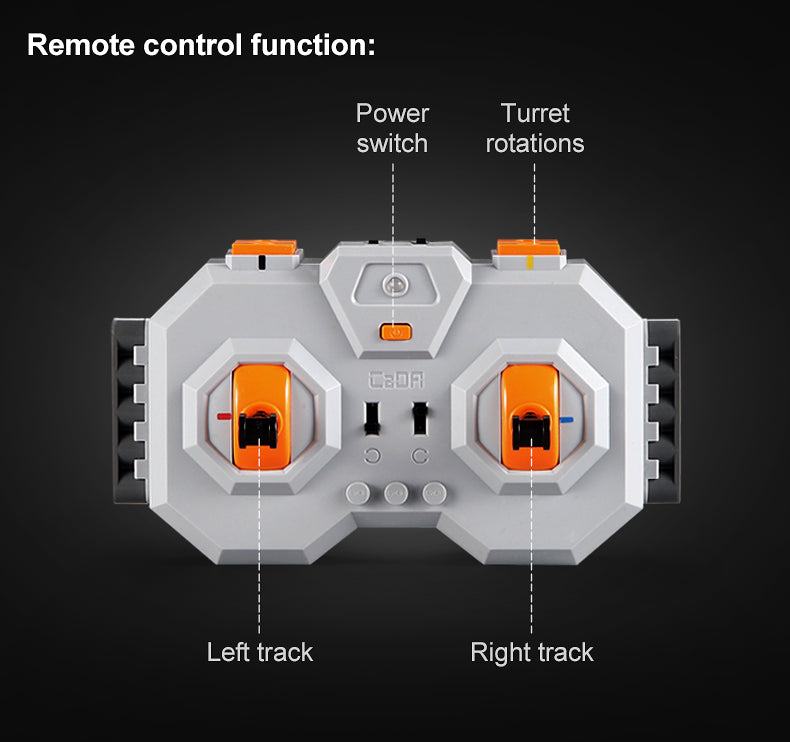 Remote control function:

Power switch

Turret rotations

CaDA

Left track

Right track