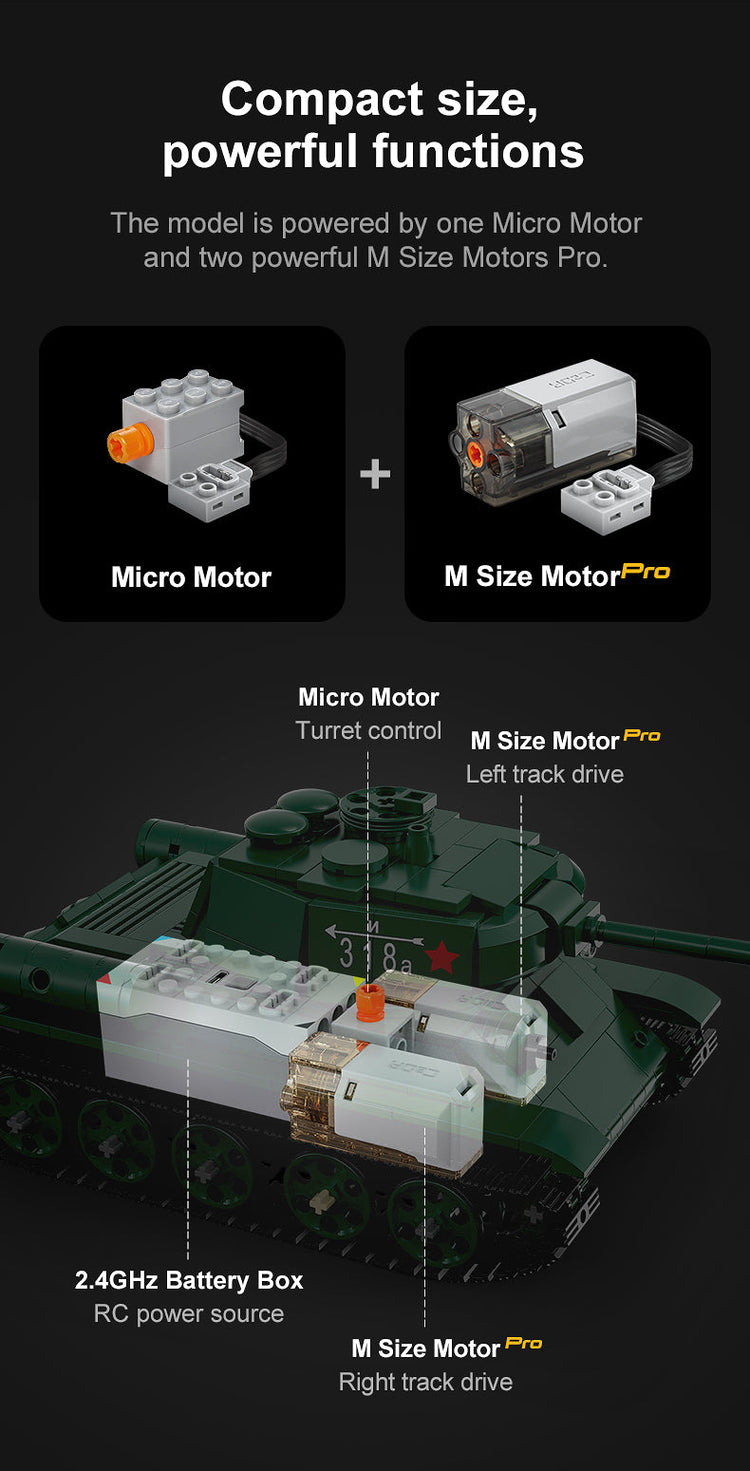 Compact size, powerful functions

The model is powered by one Micro Motor and two powerful M Size Motors Pro.

Micro Motor

+

M Size Motor Pro

Micro Motor
Turret control

M Size Motor Pro
Left track drive

318a

2.4GHz Battery Box
RC power source

M Size Motor Pro
Right track drive