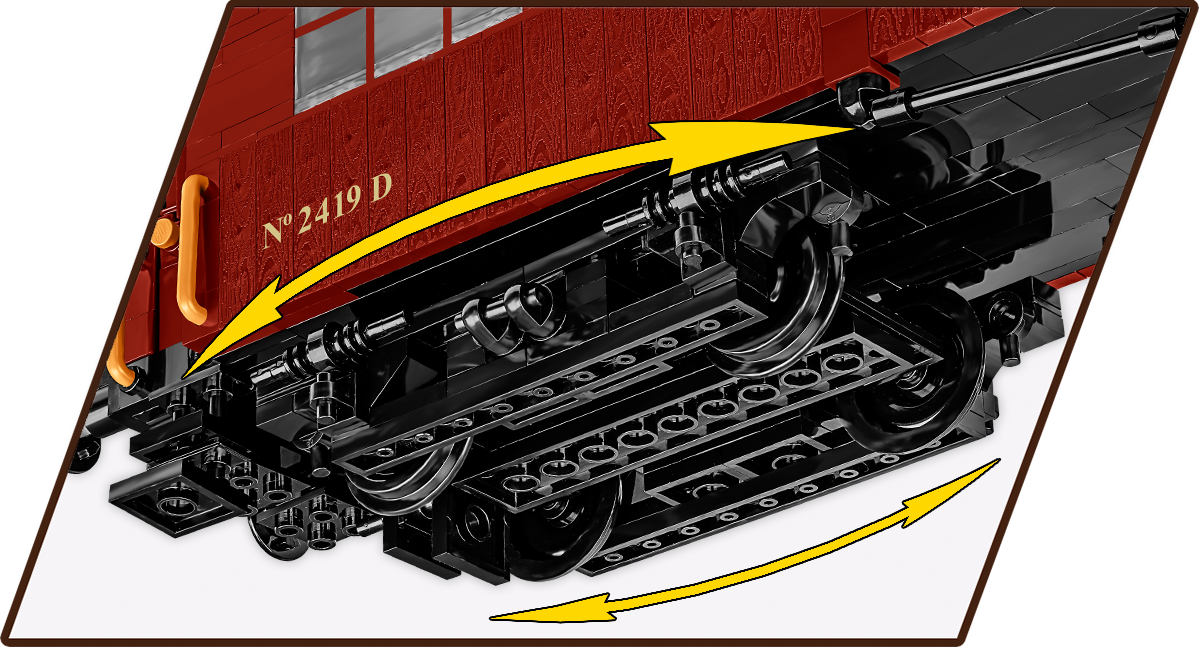 No 2419 D