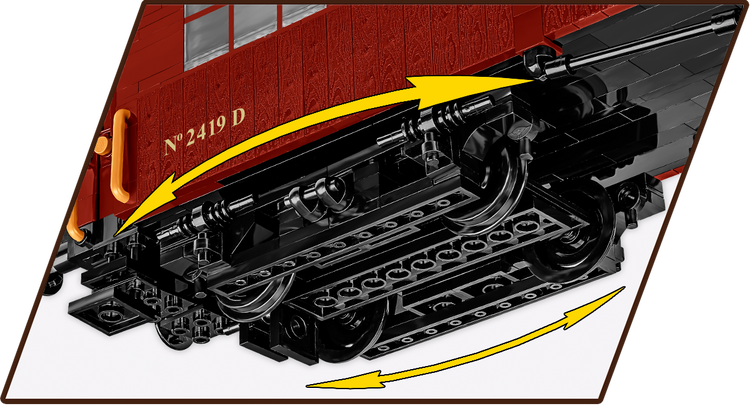 Nº 2419 D