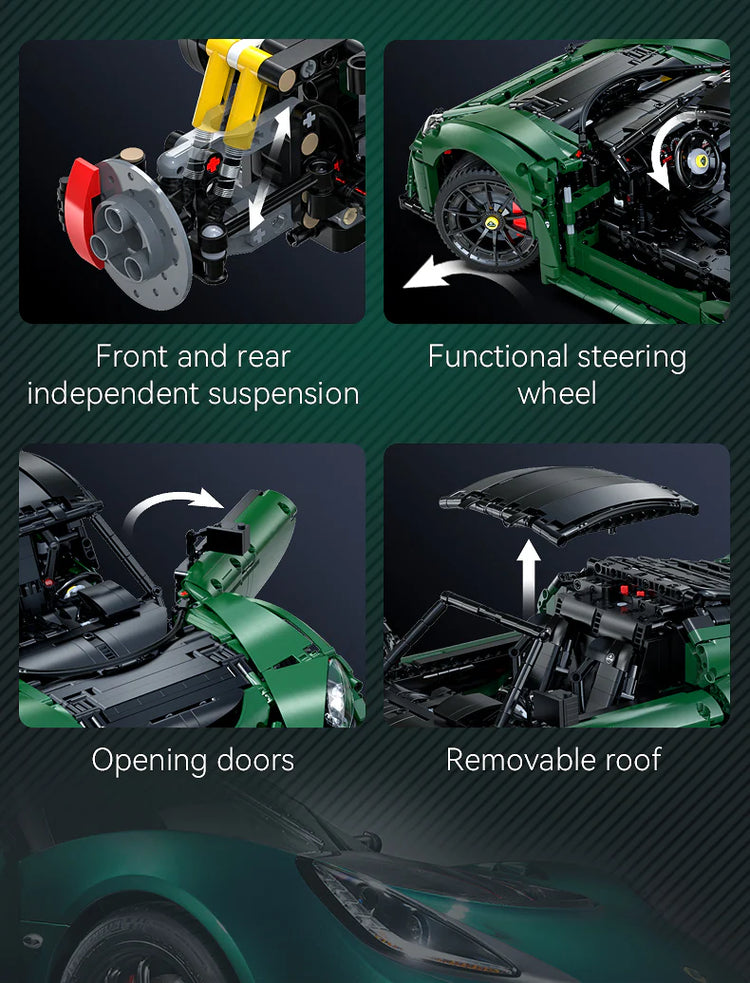 Front and rear independent suspension

Functional steering wheel

Opening doors

Removable roof